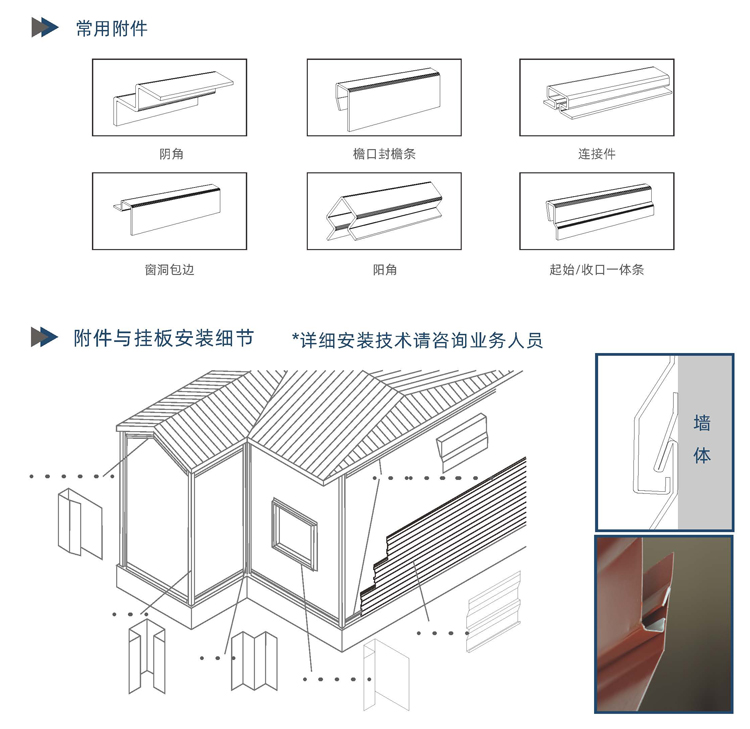 常用附件

阴角

檐口封檐条

连接件

窗洞包边

阳角

起始/收口一体条

附件与挂板安装细节

*详细安装技术请咨询业务人员

墙体